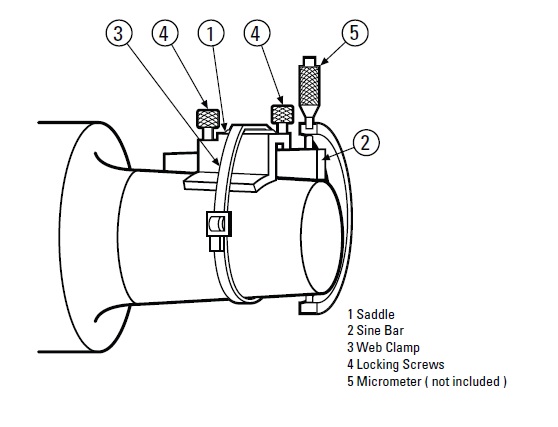 3
4
1
4
5
2

1 Saddle
2 Sine Bar
3 Web Clamp
4 Locking Screws
5 Micrometer ( not included )