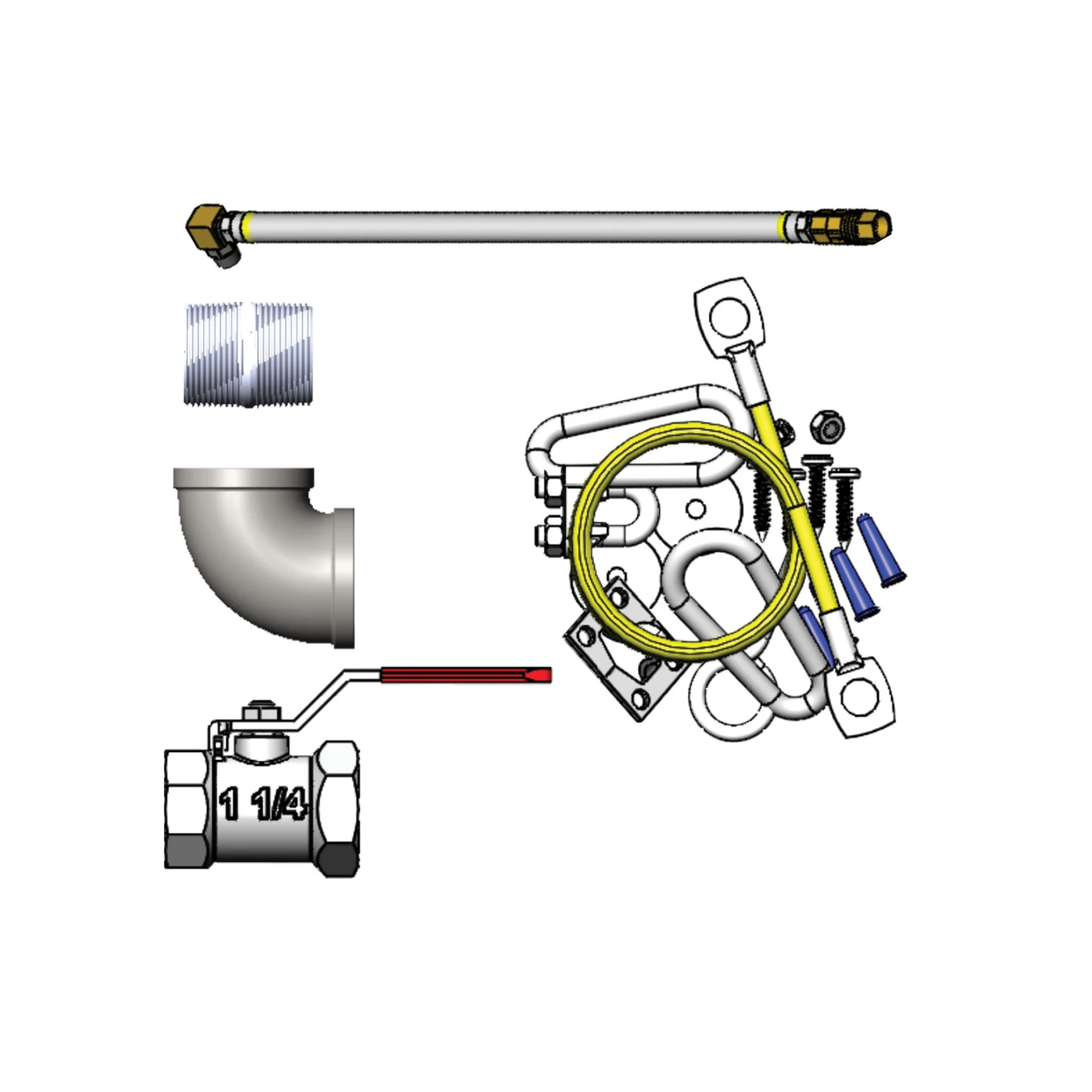 1 1/4