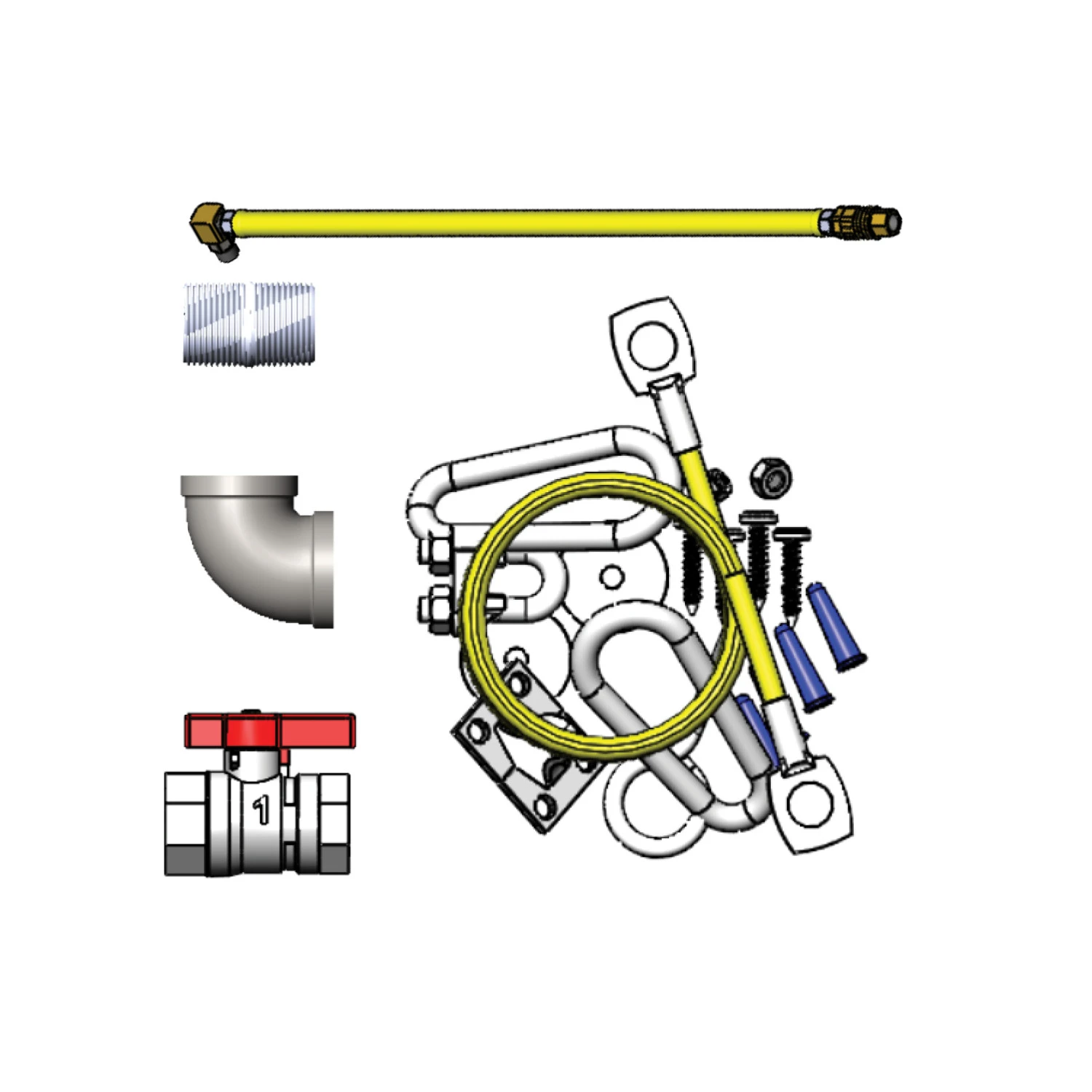 1