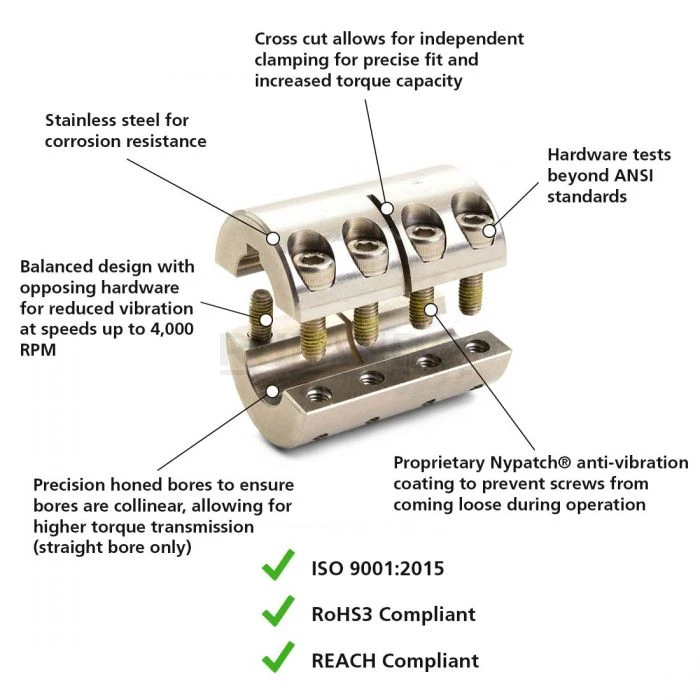 Cross cut allows for independent clamping for precise fit and increased torque capacity

Stainless steel for corrosion resistance

Hardware tests beyond ANSI standards

Balanced design with opposing hardware for reduced vibration at speeds up to 4,000 RPM

Proprietary Nypatch® anti-vibration coating to prevent screws from coming loose during operation

Precision honed bores to ensure bores are collinear, allowing for higher torque transmission (straight bore only)

ISO 9001:2015

RoHS3 Compliant

REACH Compliant