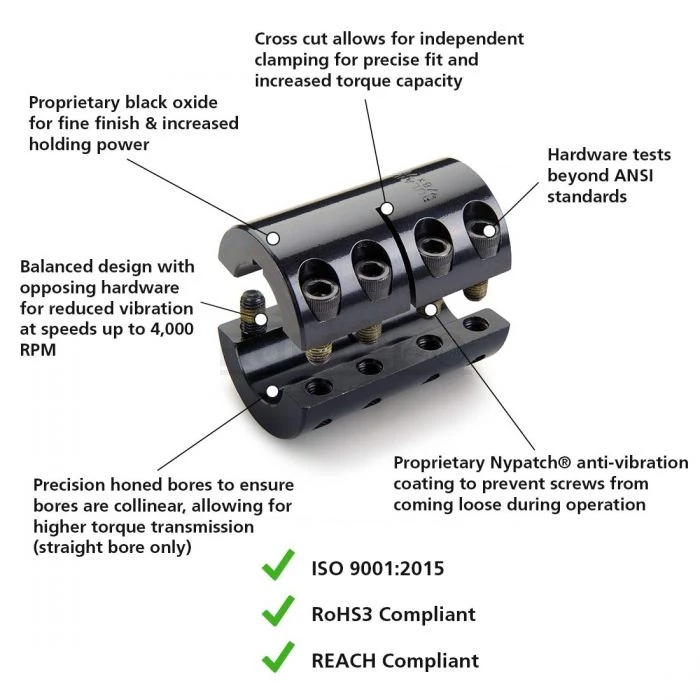 Cross cut allows for independent clamping for precise fit and increased torque capacity

Proprietary black oxide for fine finish & increased holding power

Hardware tests beyond ANSI standards

Balanced design with opposing hardware for reduced vibration at speeds up to 4,000 RPM

Proprietary Nypatch® anti-vibration coating to prevent screws from coming loose during operation

Precision honed bores to ensure bores are collinear, allowing for higher torque transmission (straight bore only)

ISO 9001:2015

RoHS3 Compliant

REACH Compliant