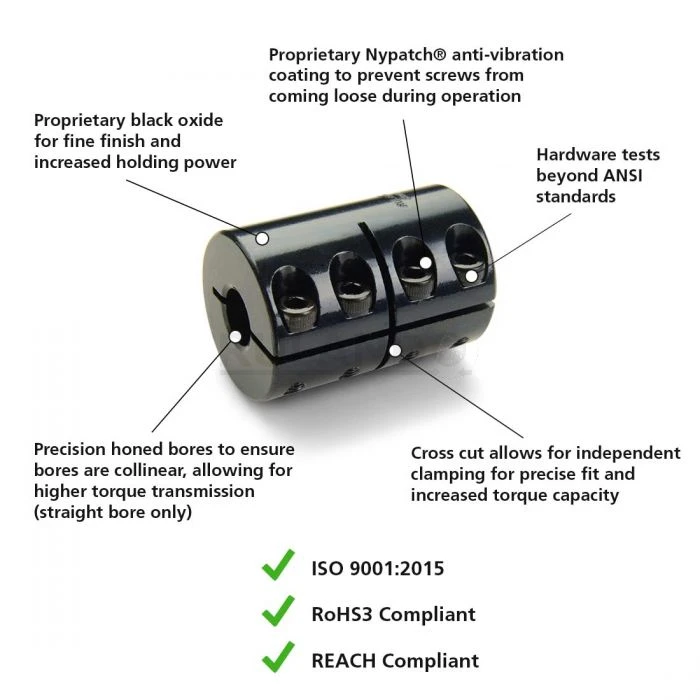 Proprietary Nypatch® anti-vibration coating to prevent screws from coming loose during operation

Proprietary black oxide for fine finish and increased holding power

Hardware tests beyond ANSI standards

Precision honed bores to ensure bores are collinear, allowing for higher torque transmission (straight bore only)

Cross cut allows for independent clamping for precise fit and increased torque capacity

ISO 9001:2015

RoHS3 Compliant

REACH Compliant