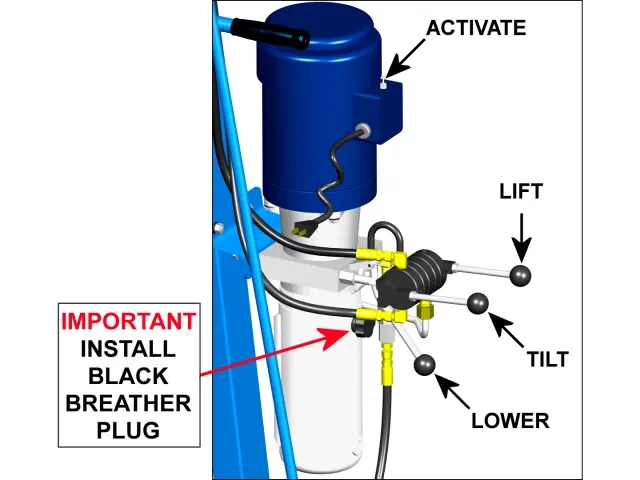 ACTIVATE

LIFT

IMPORTANT
INSTALL
BLACK
BREATHER
PLUG

TILT

LOWER