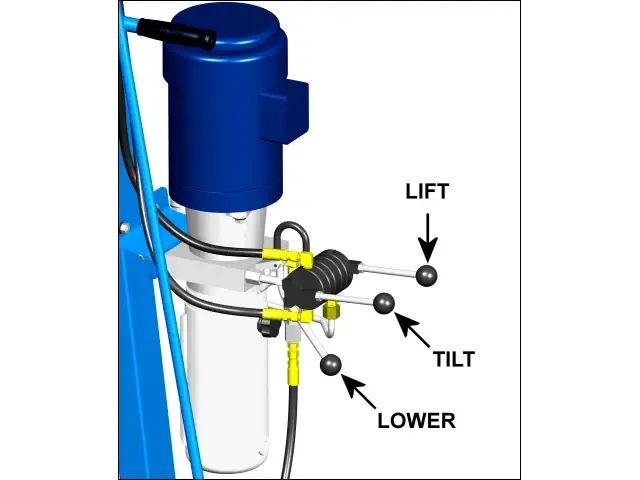 LIFT
TILT
LOWER