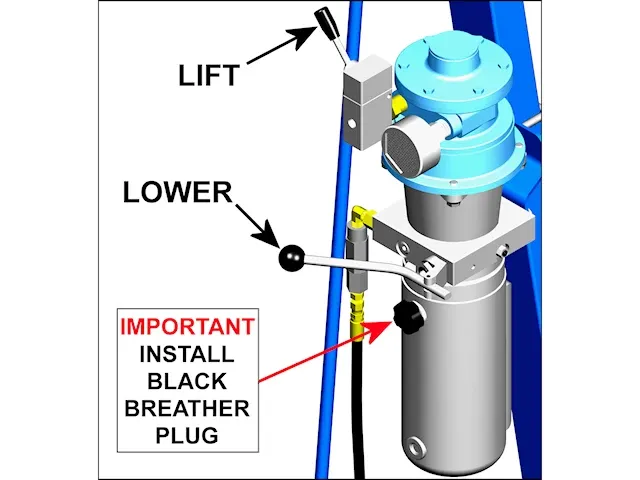 LIFT

LOWER

IMPORTANT
INSTALL
BLACK
BREATHER
PLUG