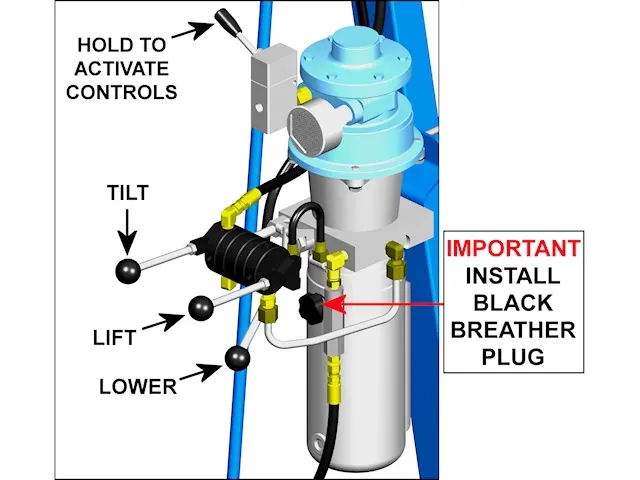 HOLD TO ACTIVATE CONTROLS

TILT

LIFT

LOWER

IMPORTANT INSTALL BLACK BREATHER PLUG