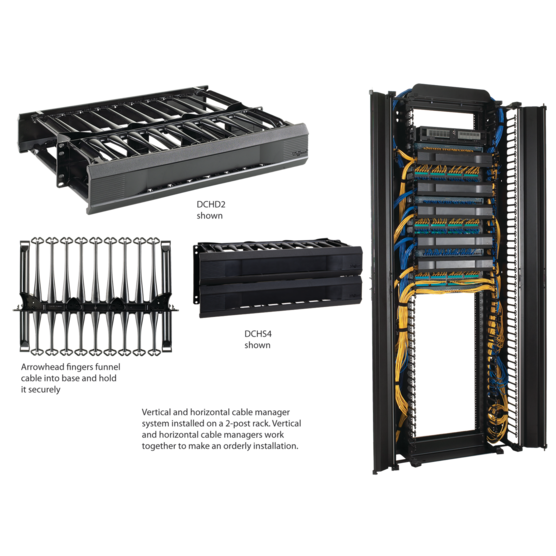 DCHD2
shown

DCHS4
shown

Arrowhead fingers funnel cable into base and hold it securely

Vertical and horizontal cable manager system installed on a 2-post rack. Vertical and horizontal cable managers work together to make an orderly installation.