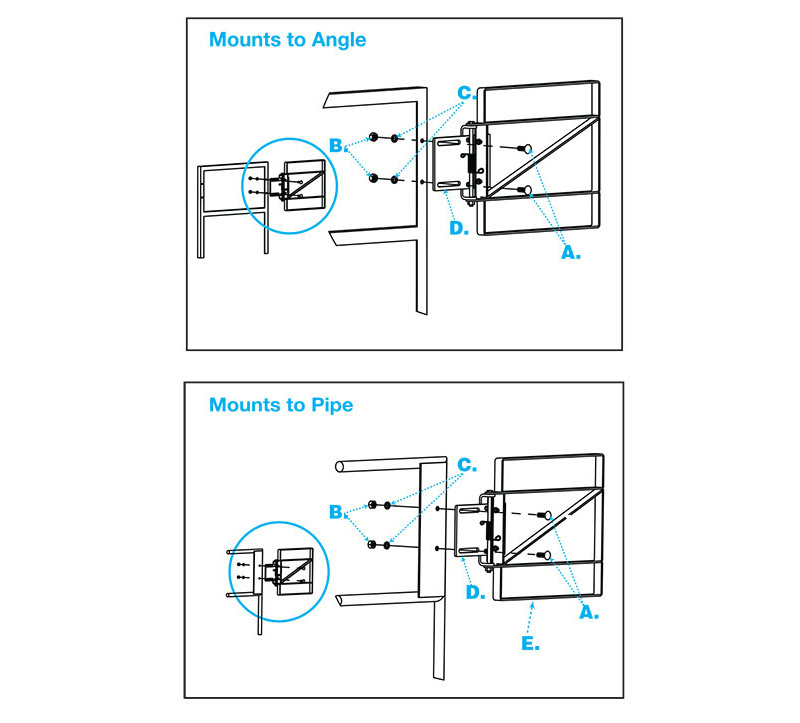 Mounts to Angle

C.

B.

D.

A.

Mounts to Pipe

C.

B.

D.

A.

E.