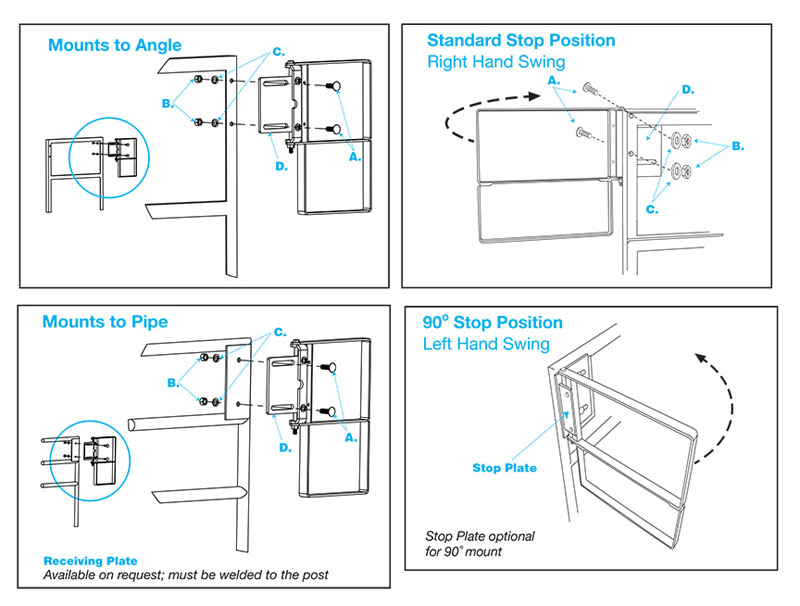 Mounts to Angle

C.

B.

D.

A.

Standard Stop Position
Right Hand Swing

A.

D.

B.

C.

Mounts to Pipe

C.

B.

D.

A.

Receiving Plate
Available on request; must be welded to the post

$90^{\circ}$ Stop Position
Left Hand Swing

Stop Plate

Stop Plate optional for $90^{\circ}$ mount