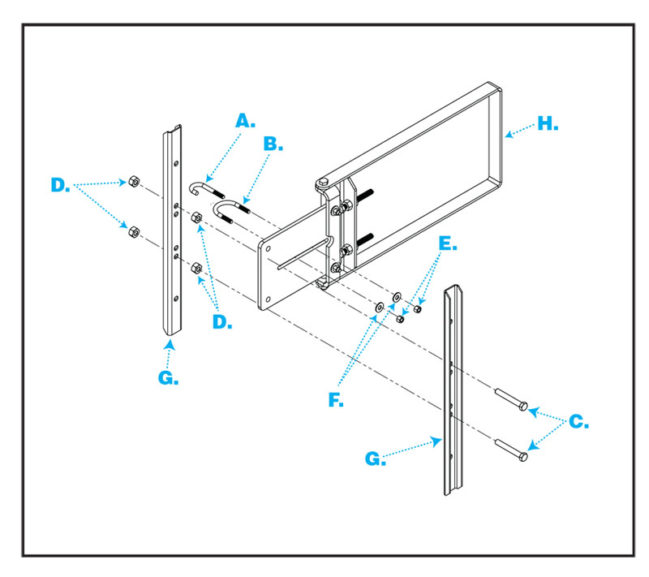 A.
B.
H.
D.
E.
D.
G.
F.
C.
G.