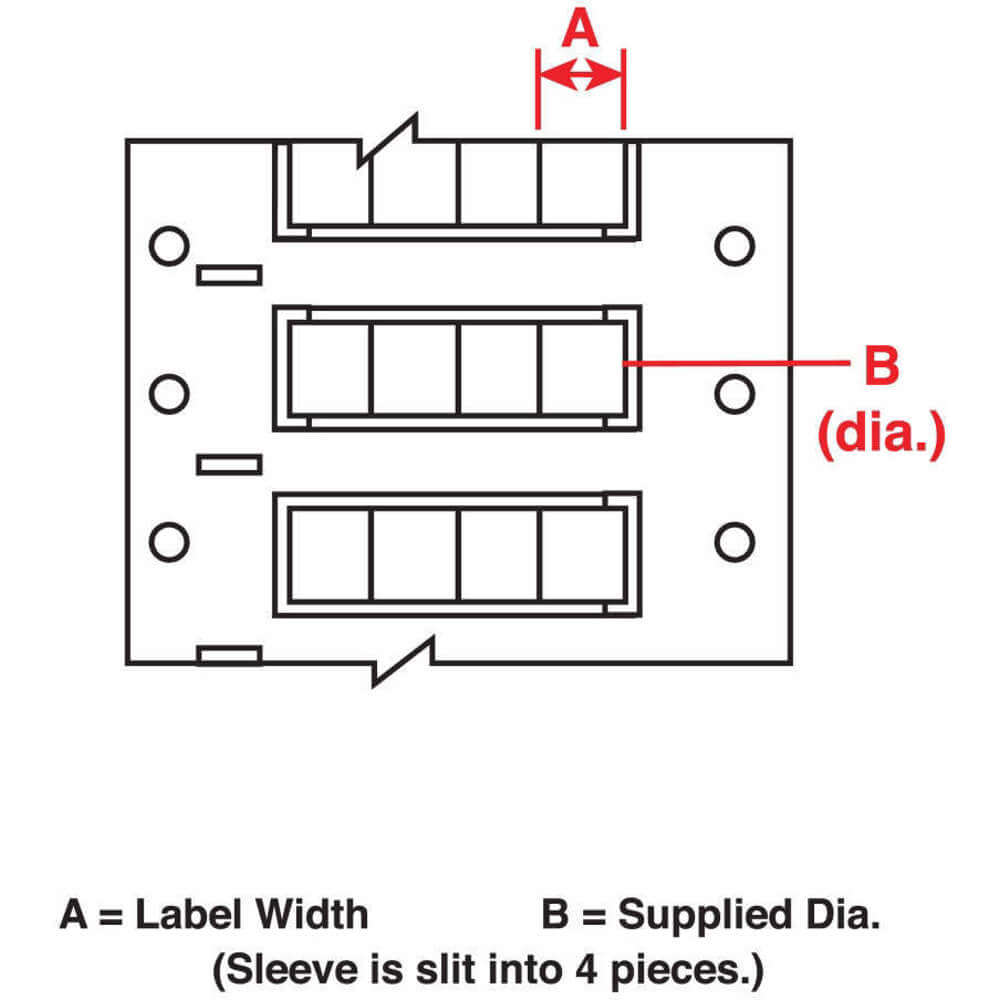 A

B
(dia.)

A = Label Width

B = Supplied Dia.

(Sleeve is slit into 4 pieces.)