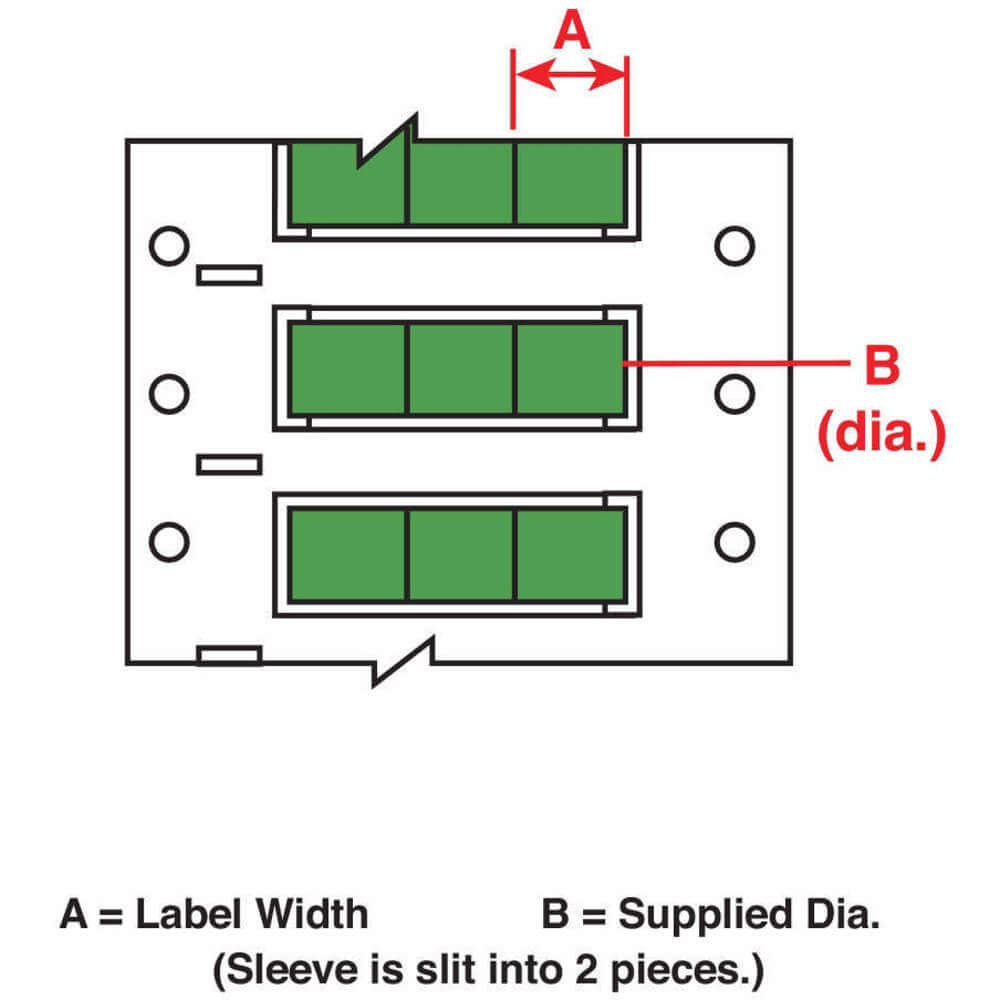 A

B
(dia.)

A = Label Width B = Supplied Dia.
(Sleeve is slit into 2 pieces.)