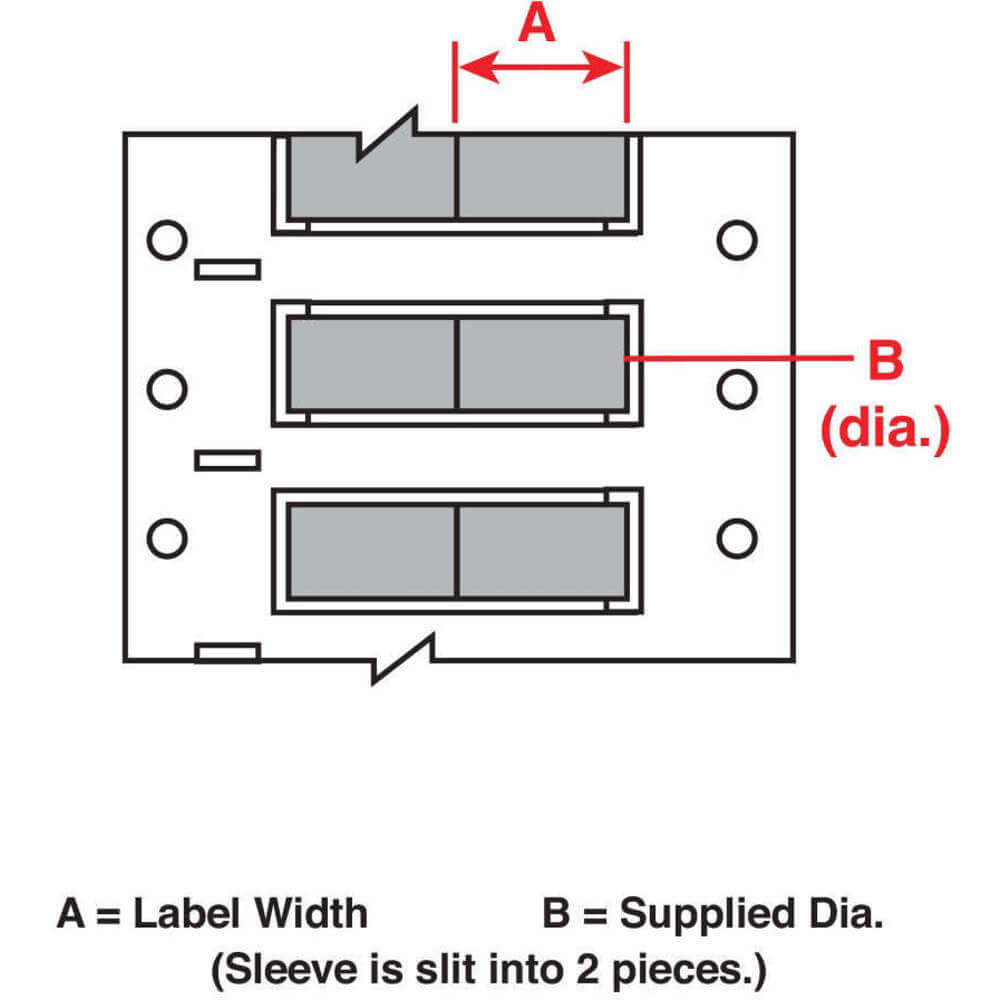 A

B
(dia.)

A = Label Width B = Supplied Dia.
(Sleeve is slit into 2 pieces.)