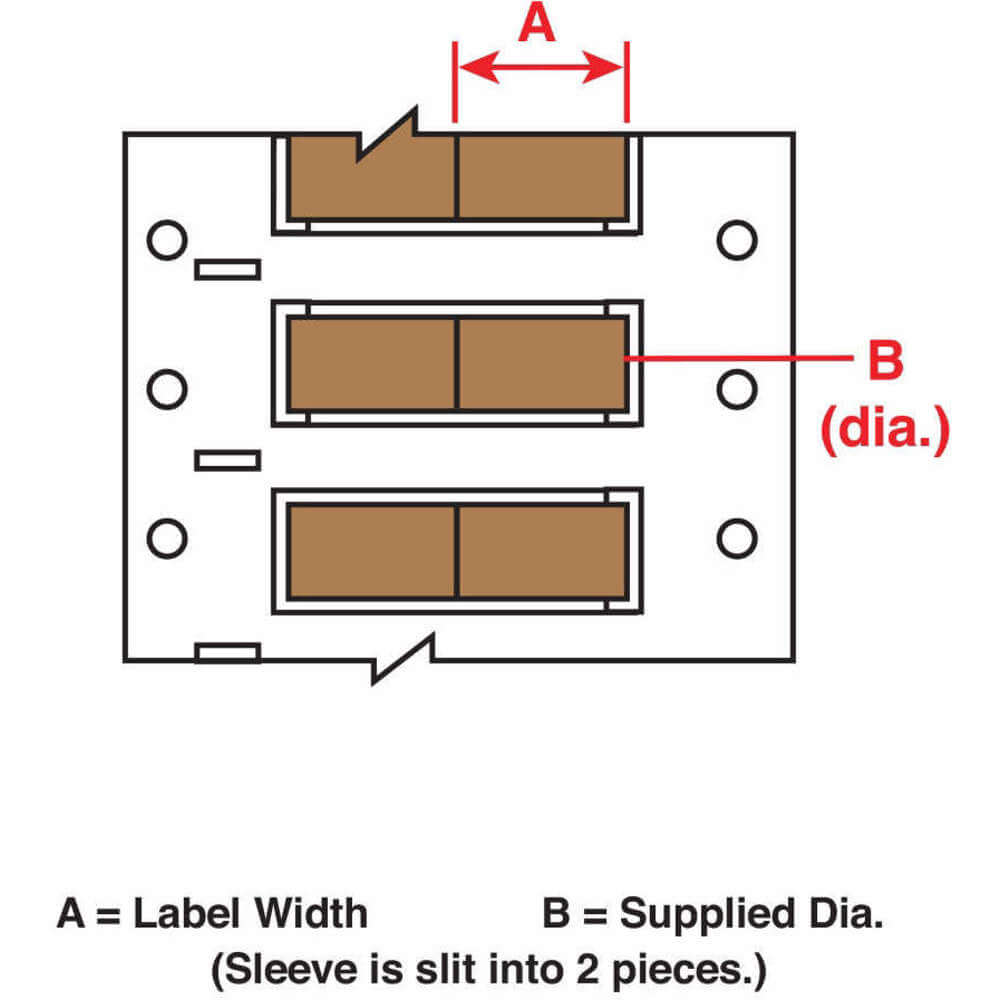 A

B
(dia.)

A = Label Width B = Supplied Dia.
(Sleeve is slit into 2 pieces.)