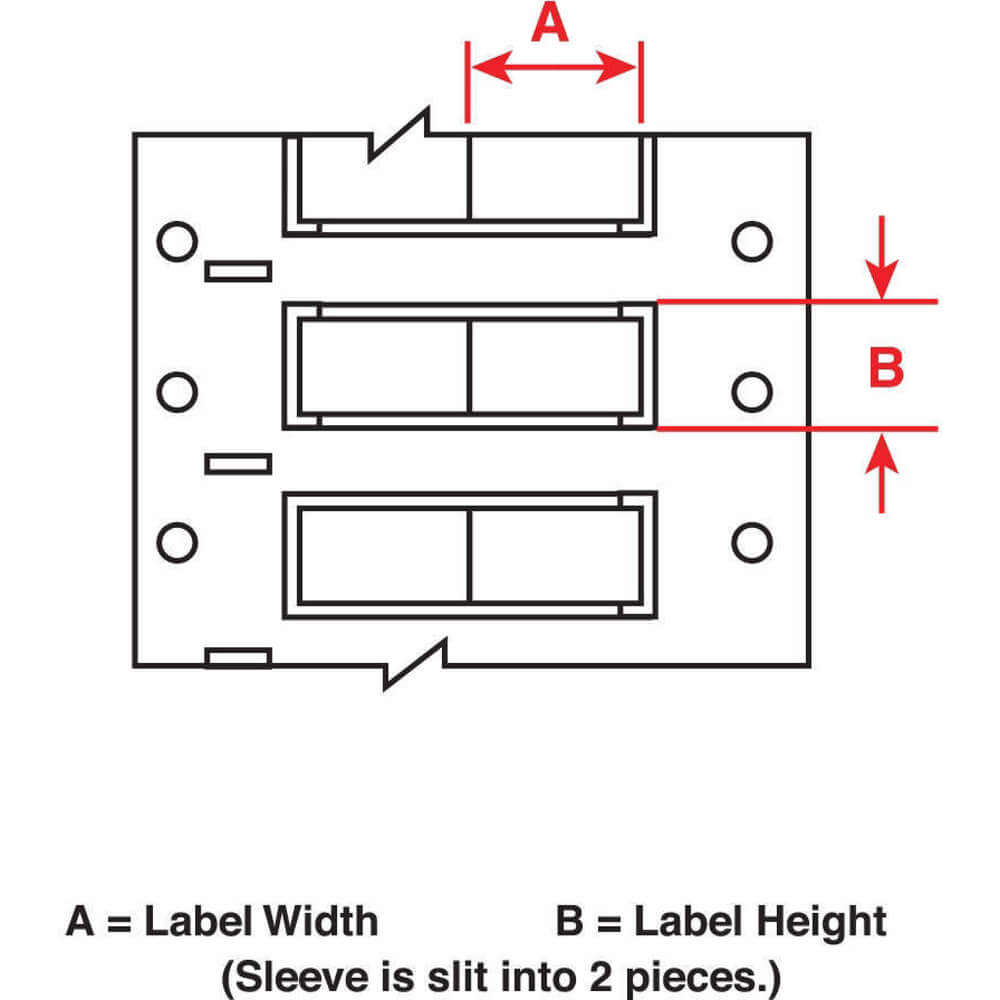 A

B

A = Label Width B = Label Height
(Sleeve is slit into 2 pieces.)