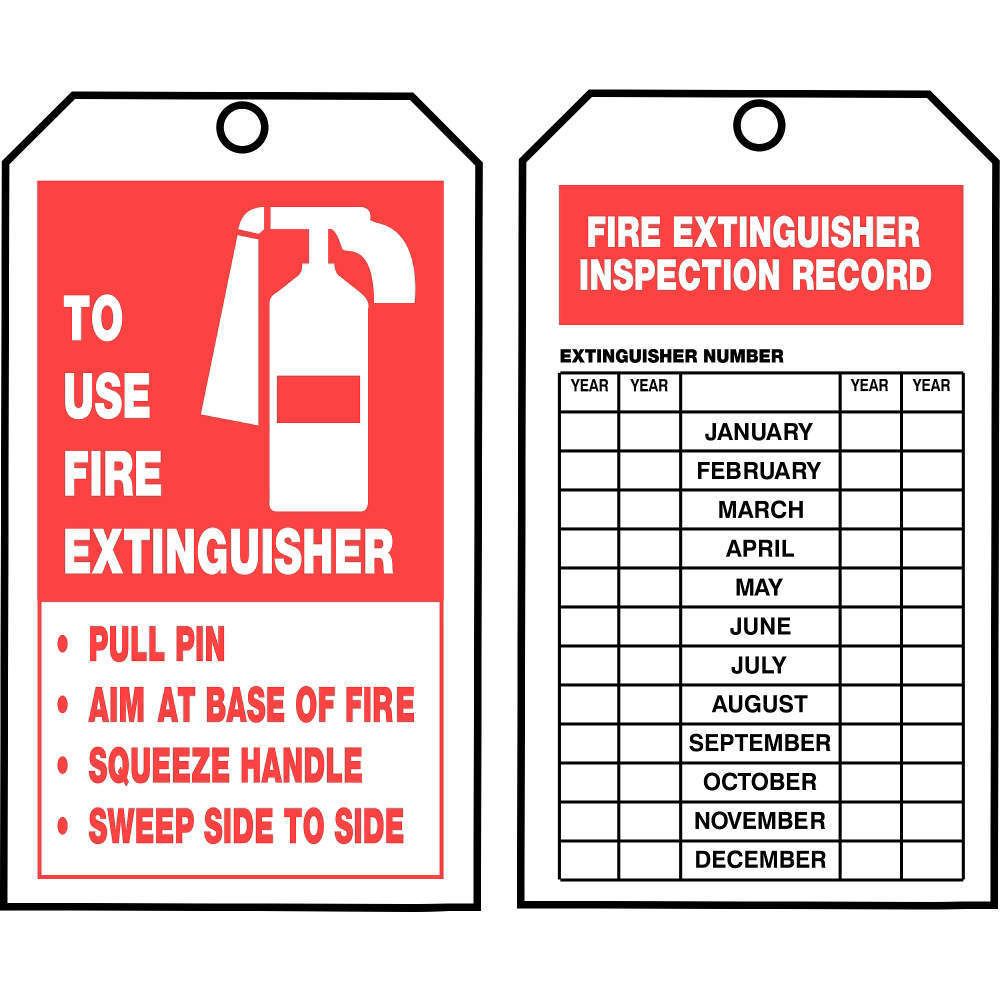 TO USE FIRE EXTINGUISHER

• PULL PIN
• AIM AT BASE OF FIRE
• SQUEEZE HANDLE
• SWEEP SIDE TO SIDE

FIRE EXTINGUISHER INSPECTION RECORD

EXTINGUISHER NUMBER

| YEAR | YEAR | | YEAR | YEAR |
|---|---|---|---|---|
| | | JANUARY | | |
| | | FEBRUARY | | |
| | | MARCH | | |
| | | APRIL | | |
| | | MAY | | |
| | | JUNE | | |
| | | JULY | | |
| | | AUGUST | | |
| | | SEPTEMBER | | |
| | | OCTOBER | | |
| | | NOVEMBER | | |
| | | DECEMBER | | |