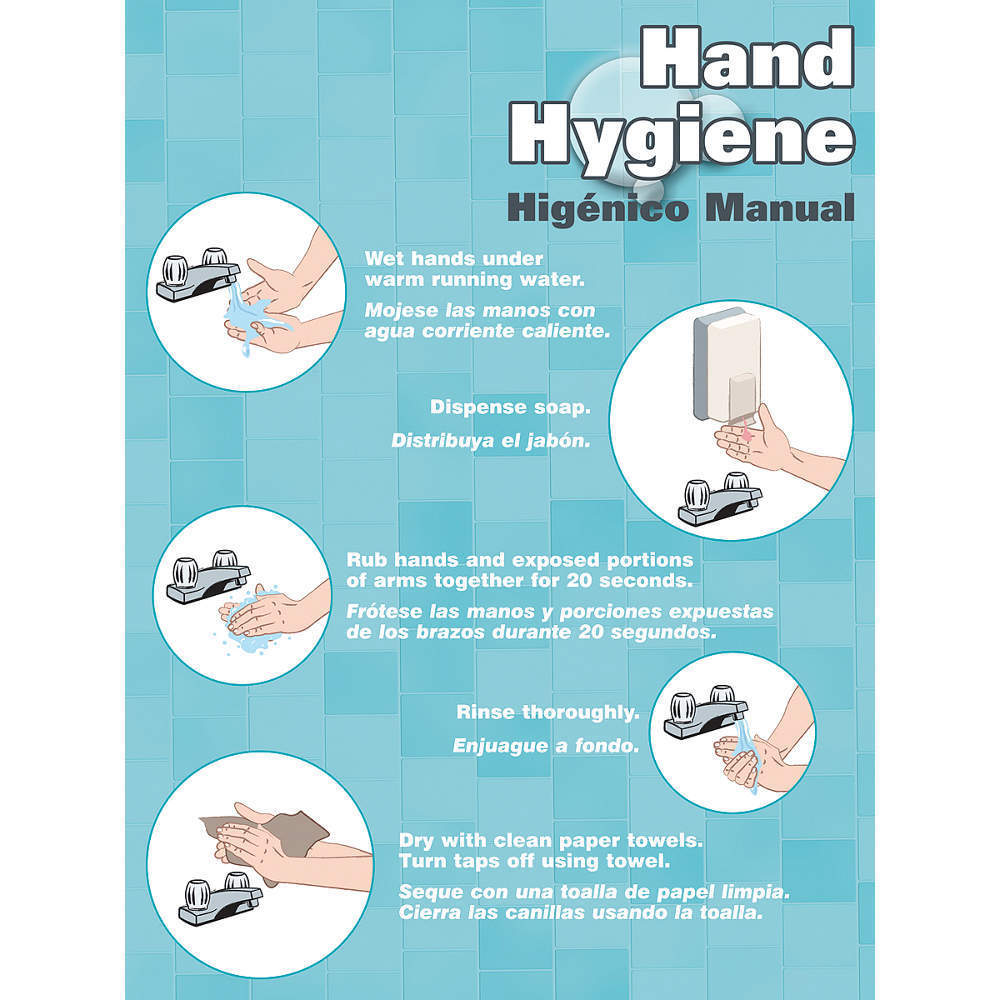 Hand Hygiene

Higénico Manual

Wet hands under warm running water.

Mojese las manos con agua corriente caliente.

Dispense soap.

Distribuya el jabón.

Rub hands and exposed portions of arms together for 20 seconds.

Frótese las manos y porciones expuestas de los brazos durante 20 segundos.

Rinse thoroughly.

Enjuague a fondo.

Dry with clean paper towels. Turn taps off using towel.

Seque con una toalla de papel limpia. Cierra las canillas usando la toalla.