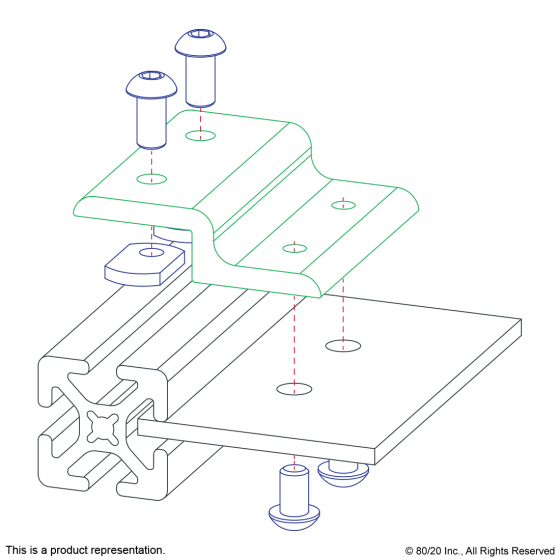 This is a product representation.

© 80/20 Inc., All Rights Reserved