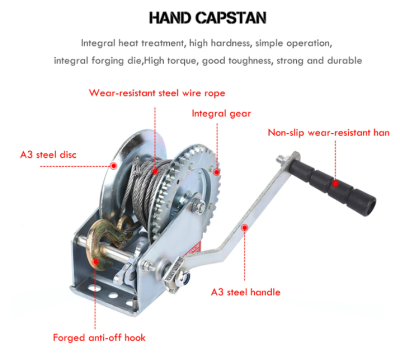 HAND CAPSTAN

Integral heat treatment, high hardness, simple operation, integral forging die,High torque, good toughness, strong and durable

Wear-resistant steel wire rope

Integral gear

Non-slip wear-resistant han

A3 steel disc

A3 steel handle

Forged anti-off hook